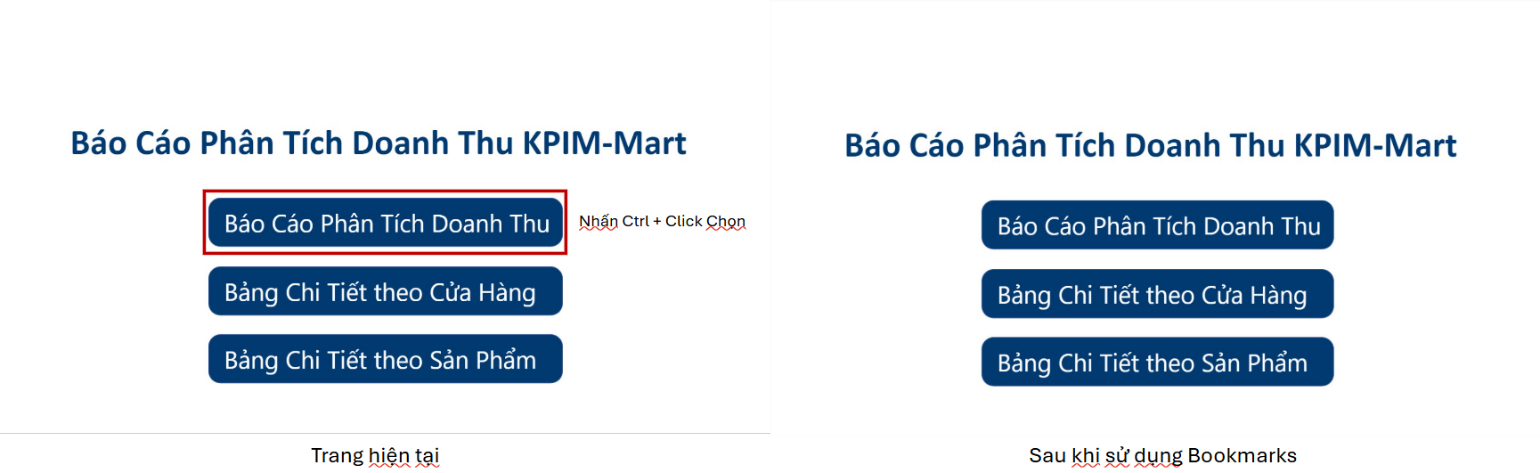 Báo Cáo Phân Tích Doanh Thu KPIM-Mart

Báo Cáo Phân Tích Doanh Thu

Nhấn Ctrl + Click Chọn

Bảng Chi Tiết theo Cửa Hàng

Bảng Chi Tiết theo Sản Phẩm

Trang hiện tại

Báo Cáo Phân Tích Doanh Thu KPIM-Mart

Báo Cáo Phân Tích Doanh Thu

Bảng Chi Tiết theo Cửa Hàng

Bảng Chi Tiết theo Sản Phẩm

Sau khi sử dụng Bookmarks